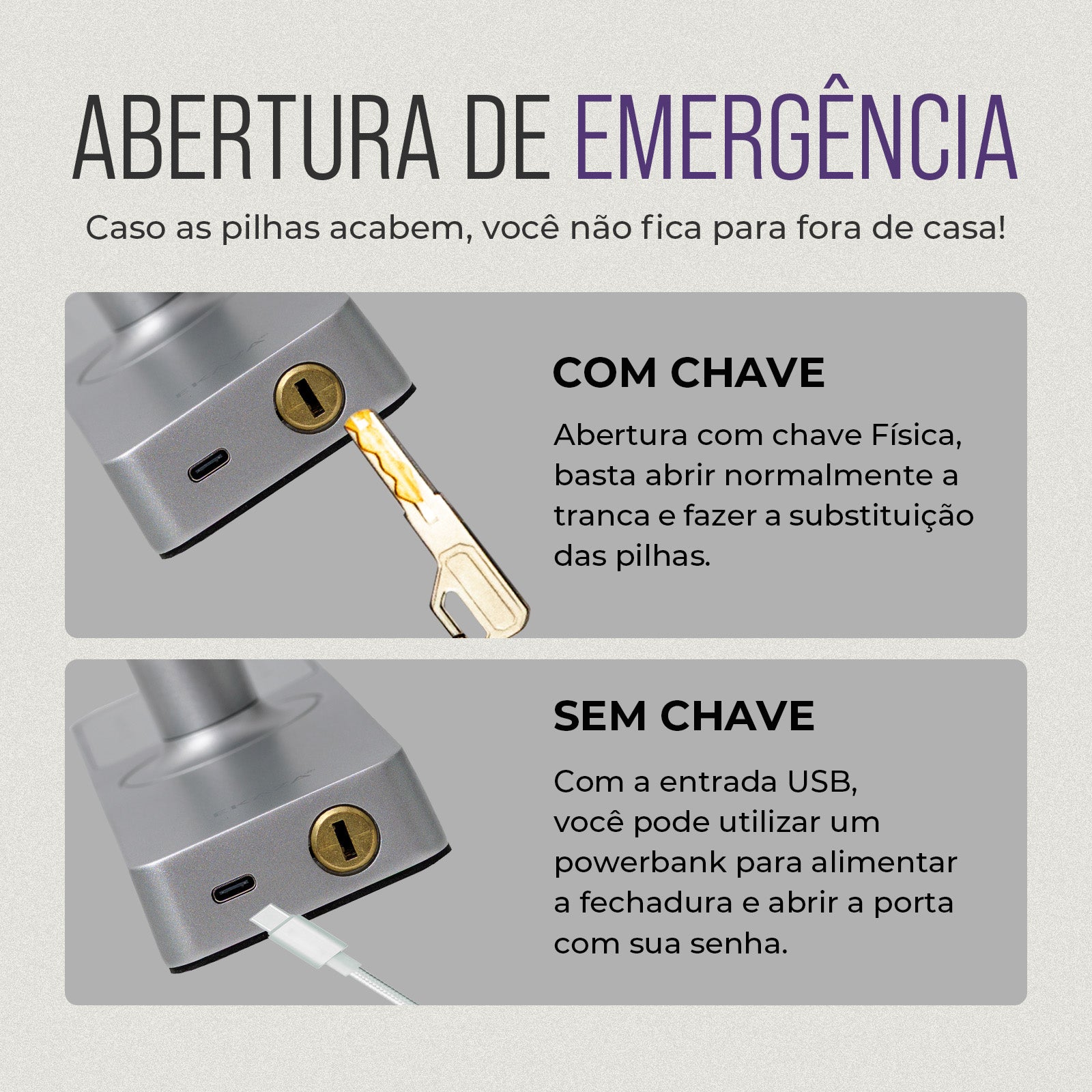 ABERTURA DE EMERGÊNCIA

Caso as pilhas acabem, você não fica para fora de casa!

COM CHAVE

Abertura com chave Física, basta abrir normalmente a tranca e fazer a substituição das pilhas.

SEM CHAVE

Com a entrada USB, você pode utilizar um powerbank para alimentar a fechadura e abrir a porta com sua senha.