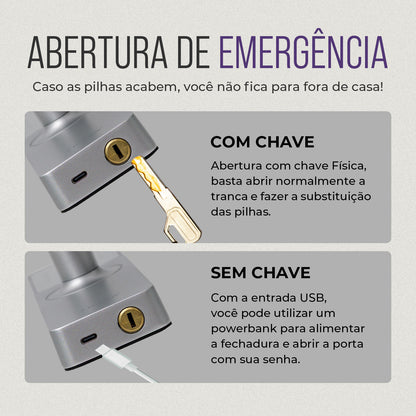 ABERTURA DE EMERGÊNCIA

Caso as pilhas acabem, você não fica para fora de casa!

COM CHAVE

Abertura com chave Física, basta abrir normalmente a tranca e fazer a substituição das pilhas.

SEM CHAVE

Com a entrada USB, você pode utilizar um powerbank para alimentar a fechadura e abrir a porta com sua senha.